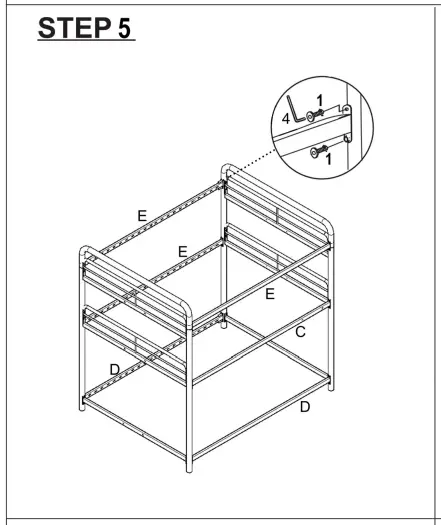 STEP 5

4
1
1

E
E
E
C
D
D