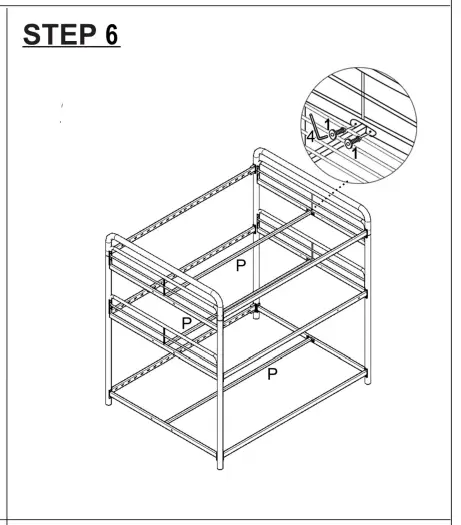 STEP 6

1
4
1

P
P
P