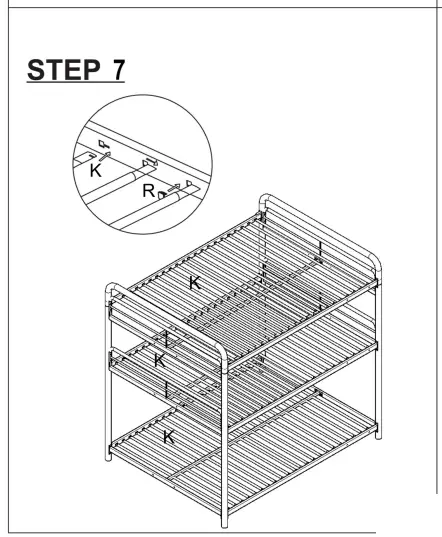 STEP 7

K

R

K

K

K