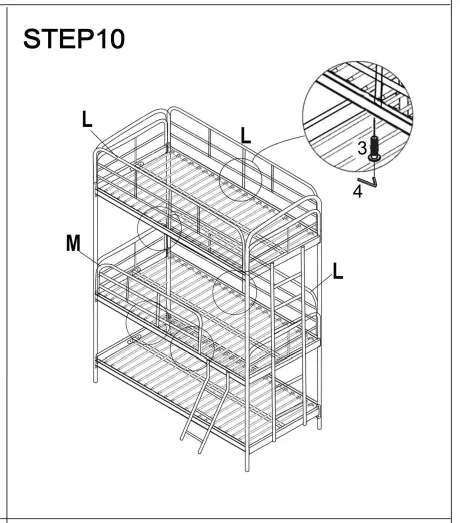 STEP10

L

L

3

4

M

L