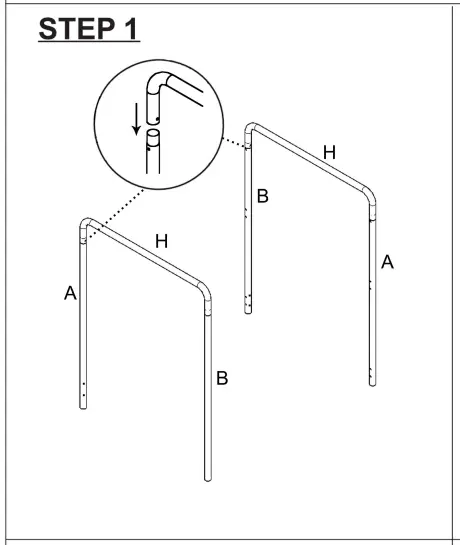 STEP 1

H
B
A
H
A
B