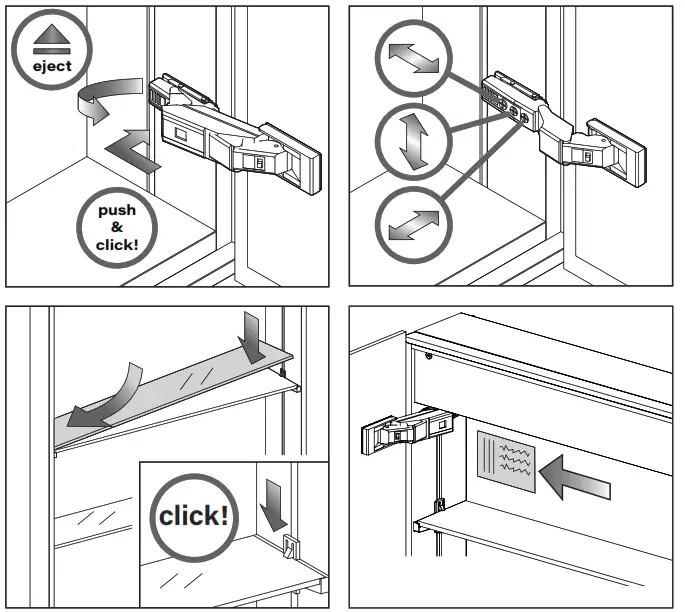 eject

push
&
click!

click!