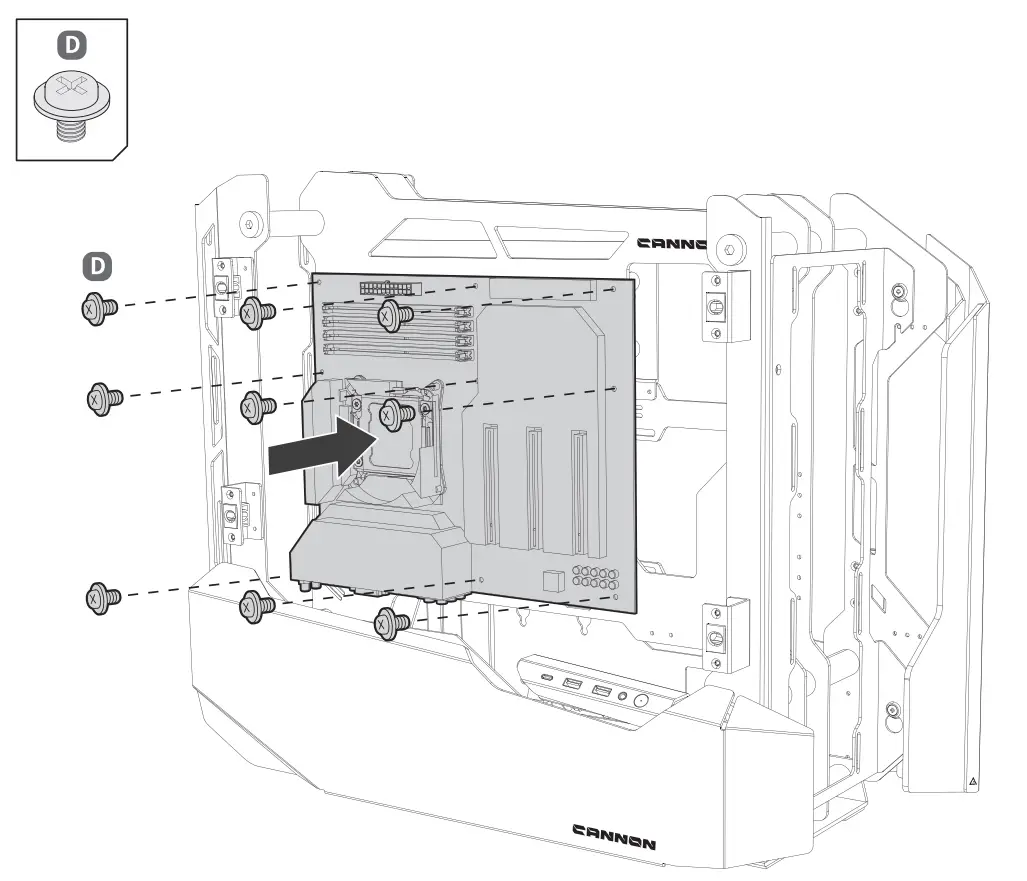 D

D

CANNON

CANNON