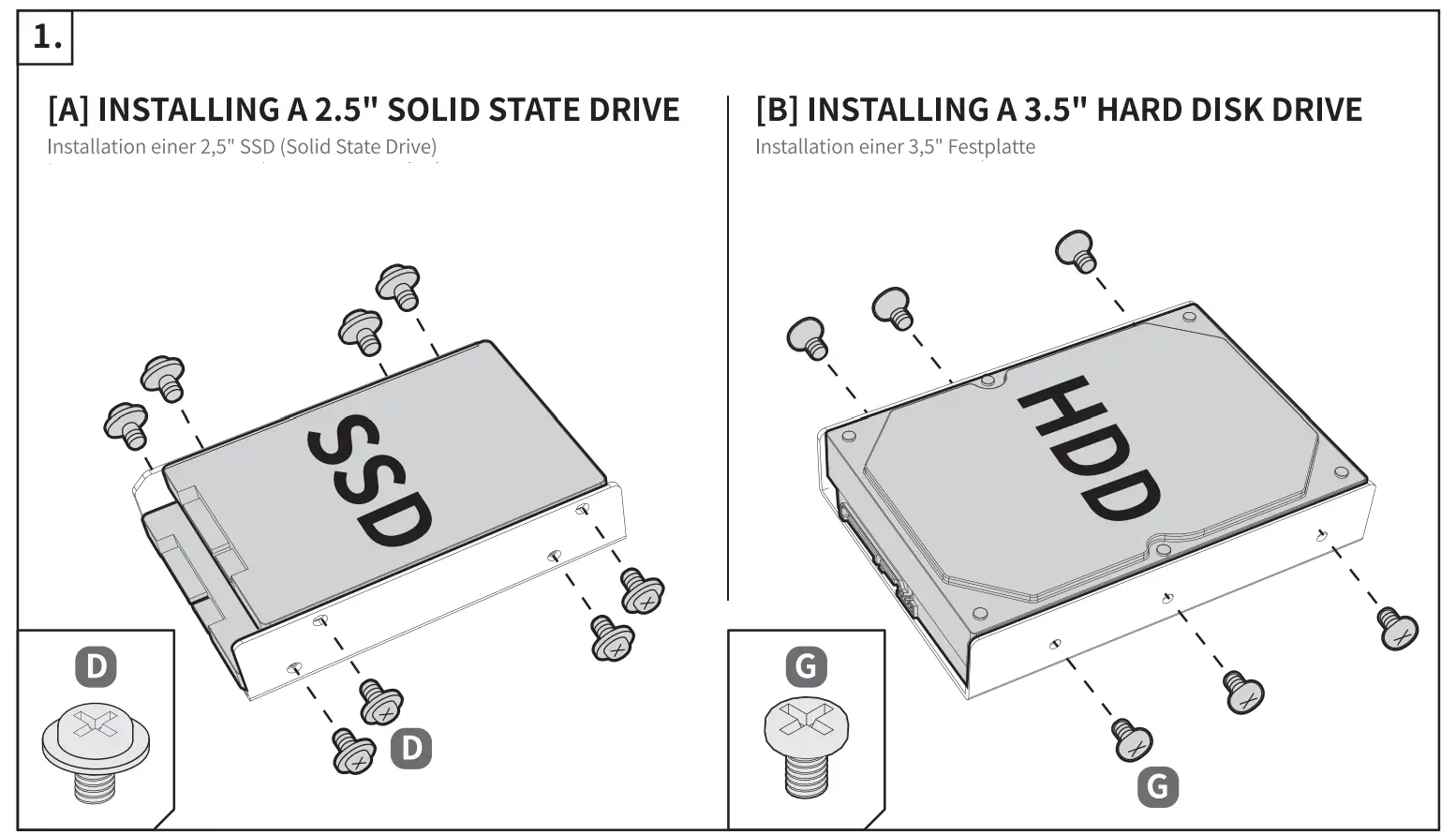 1.

[A] INSTALLING A 2.5" SOLID STATE DRIVE
Installation einer 2,5" SSD (Solid State Drive)

SSD

D

D

[B] INSTALLING A 3.5" HARD DISK DRIVE
Installation einer 3,5" Festplatte

HDD

G

G