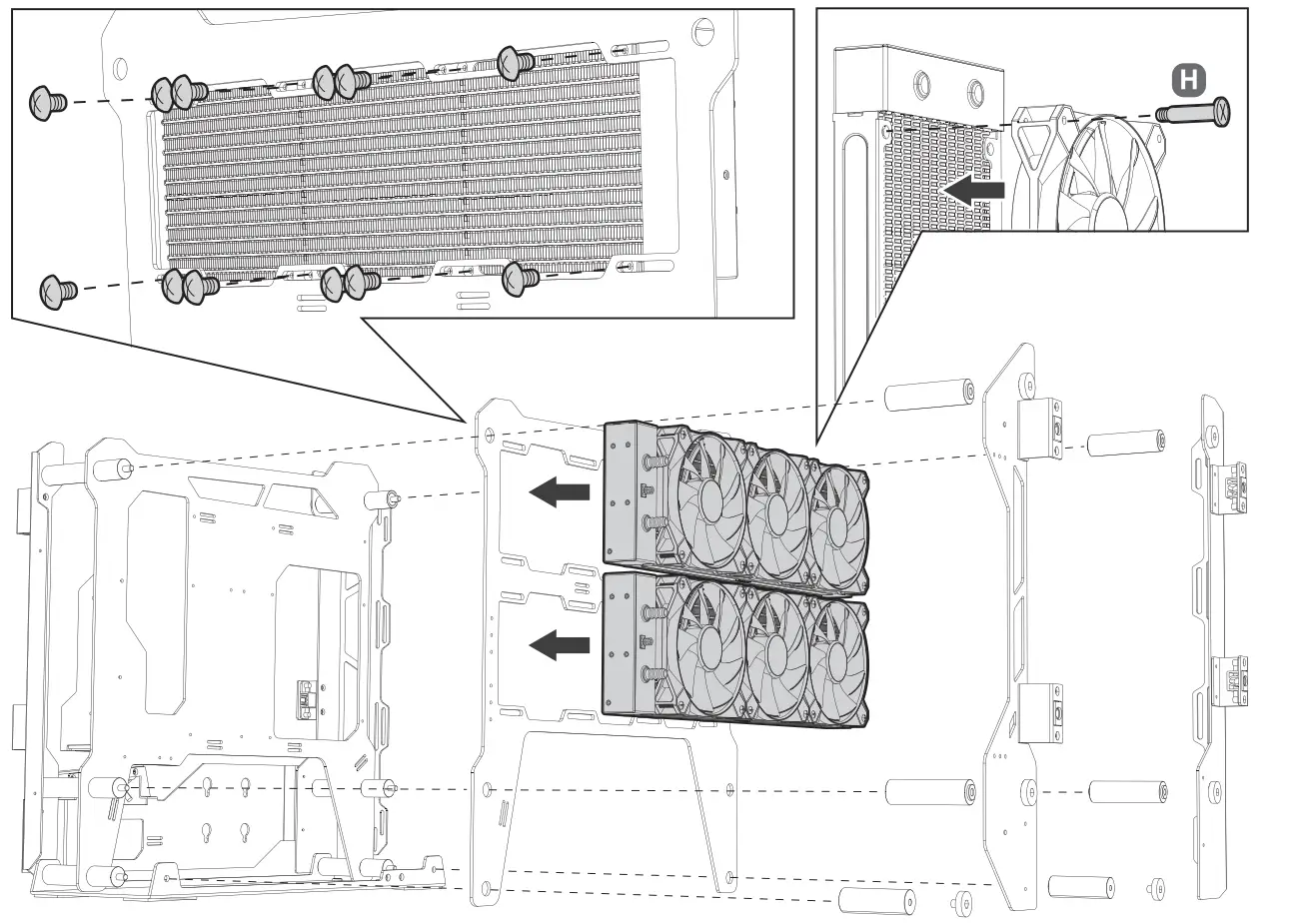 H