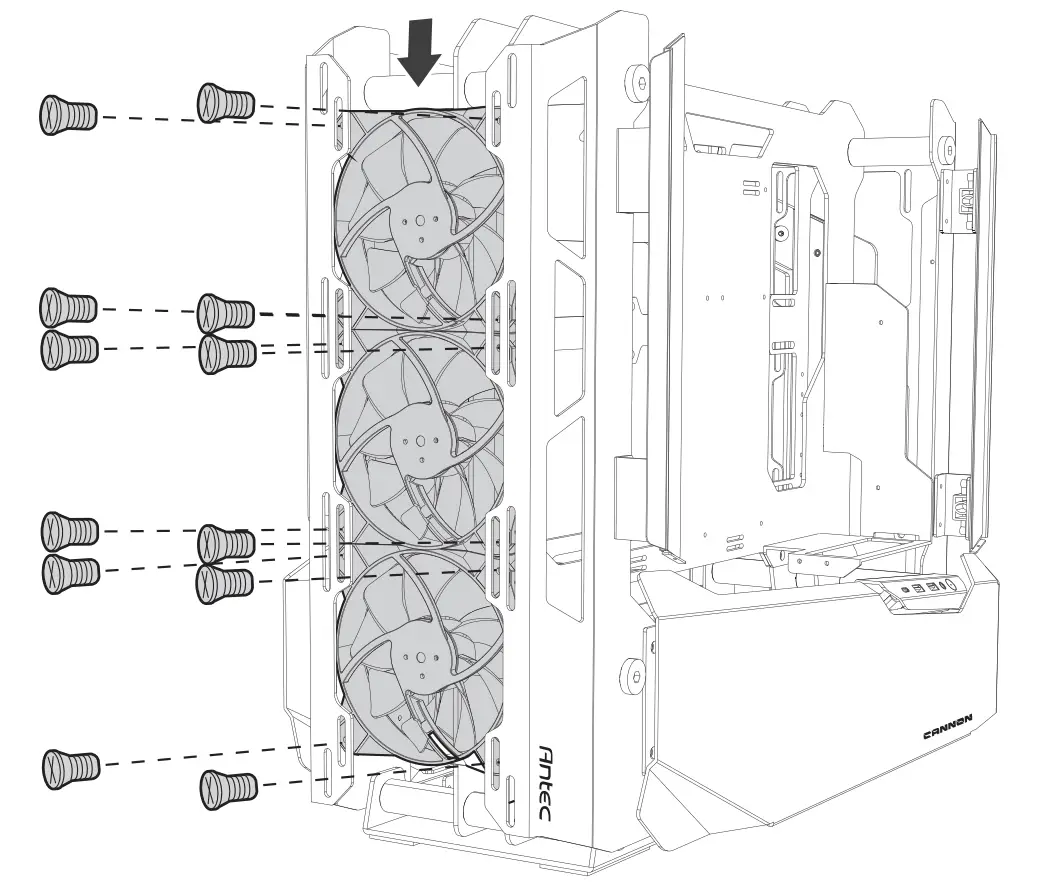 Antec
CANNON