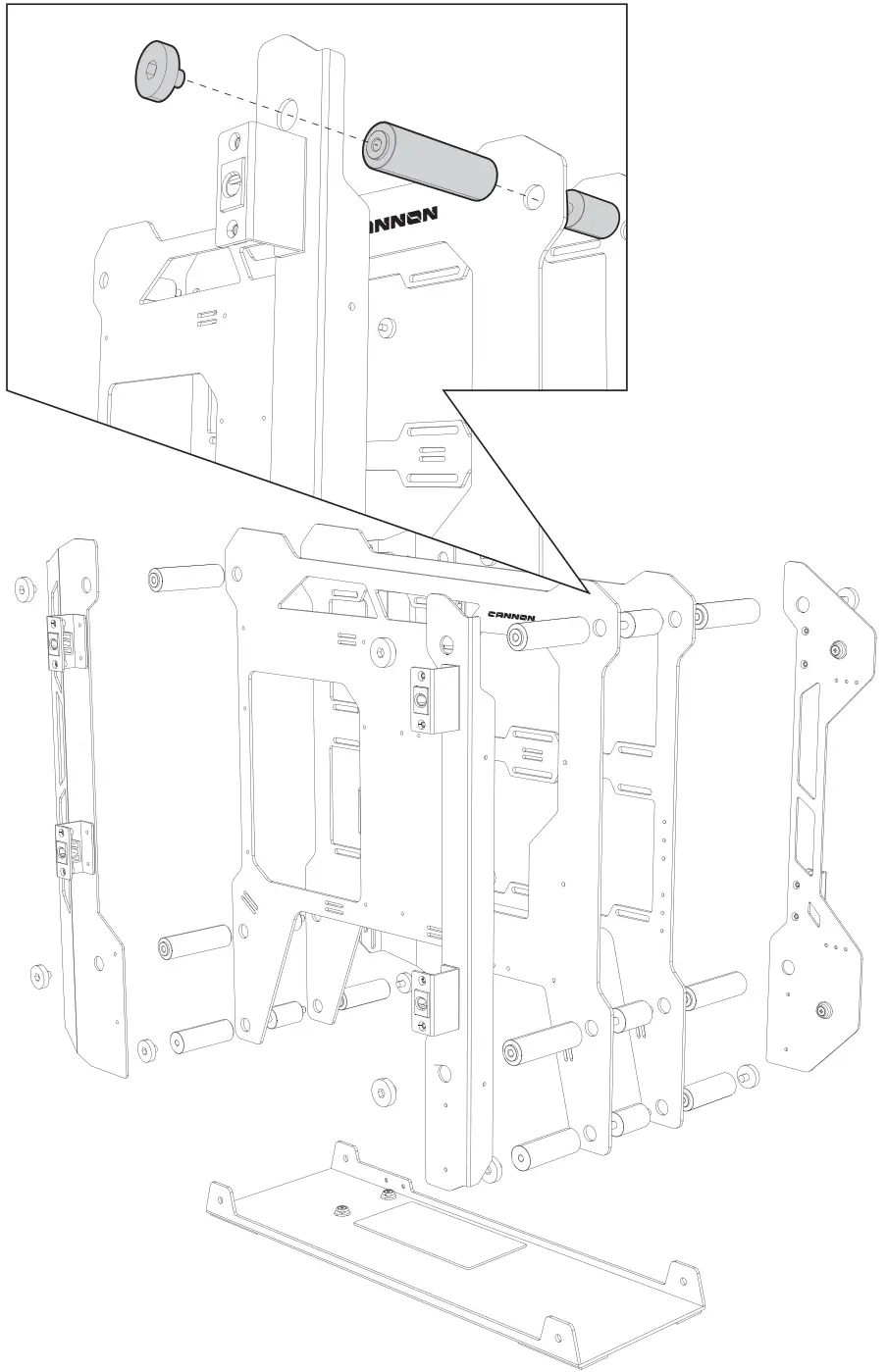 CANNON

CANNON