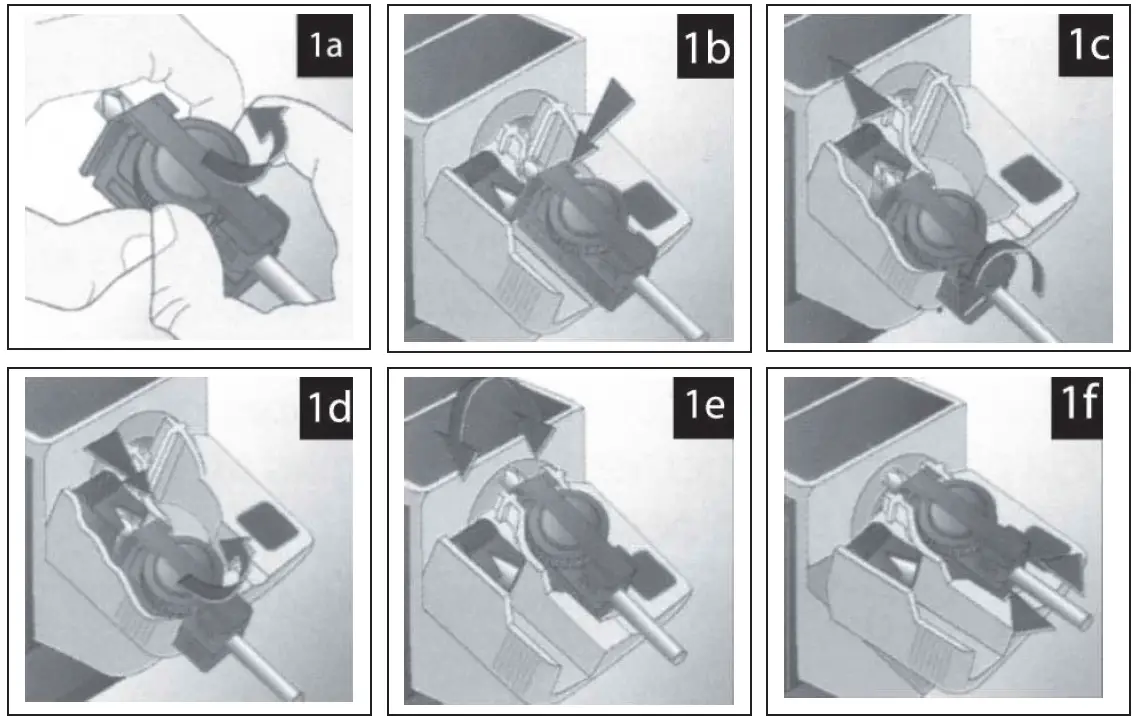 1a

1b

1c

1d

1e

1f