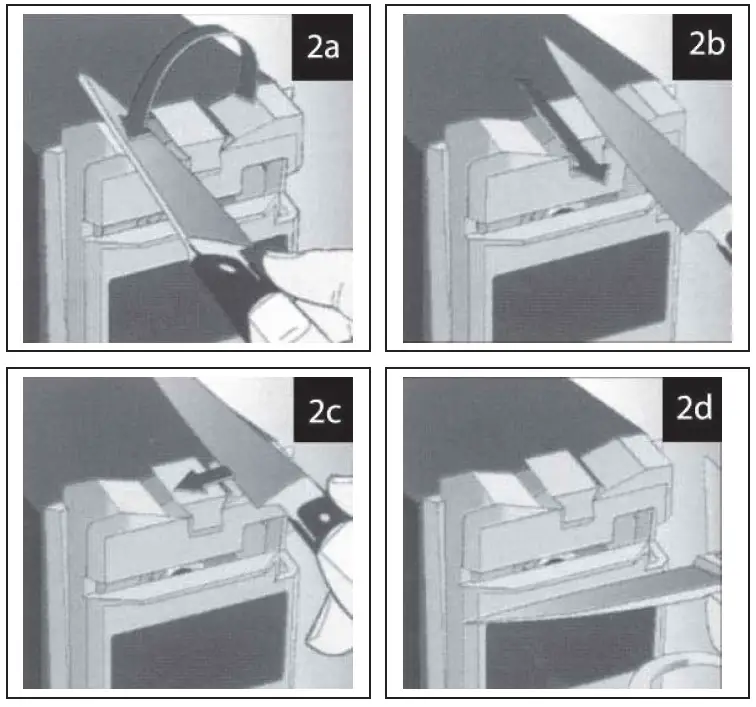 2a

2b

2c

2d