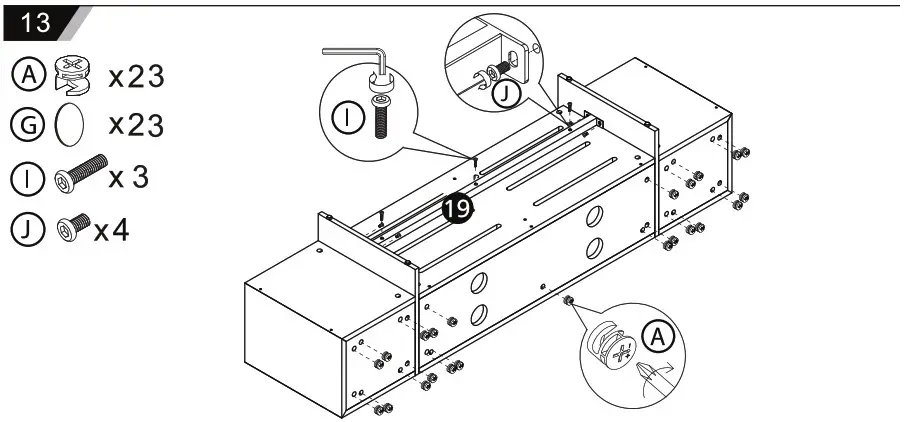 13

A x23
G x23
I x 3
J x4

I
J
19
A