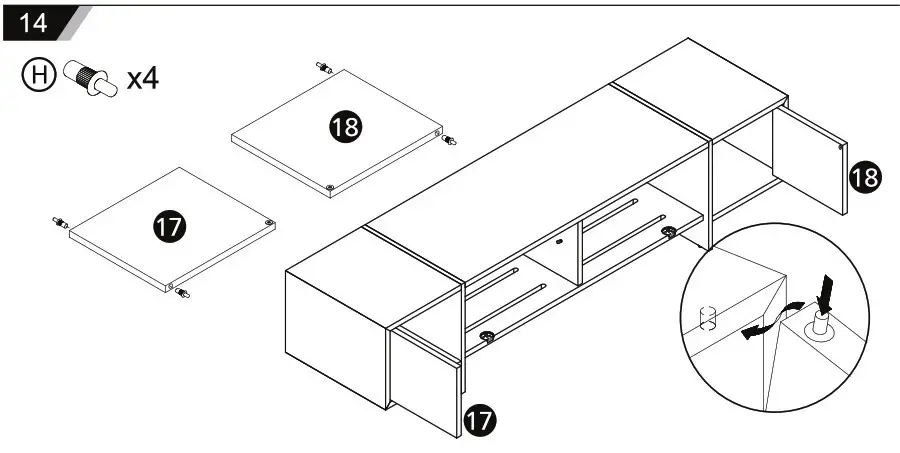 14

H x4

18

17

18

17