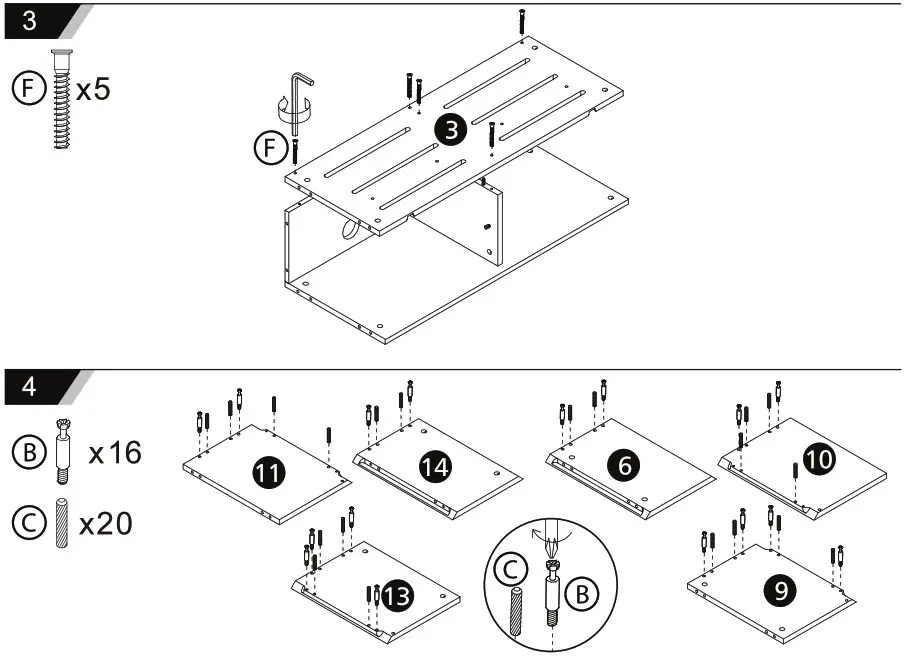 3

F x5

F

3

4

B x16

C x20

11

14

6

10

13

C

B

9