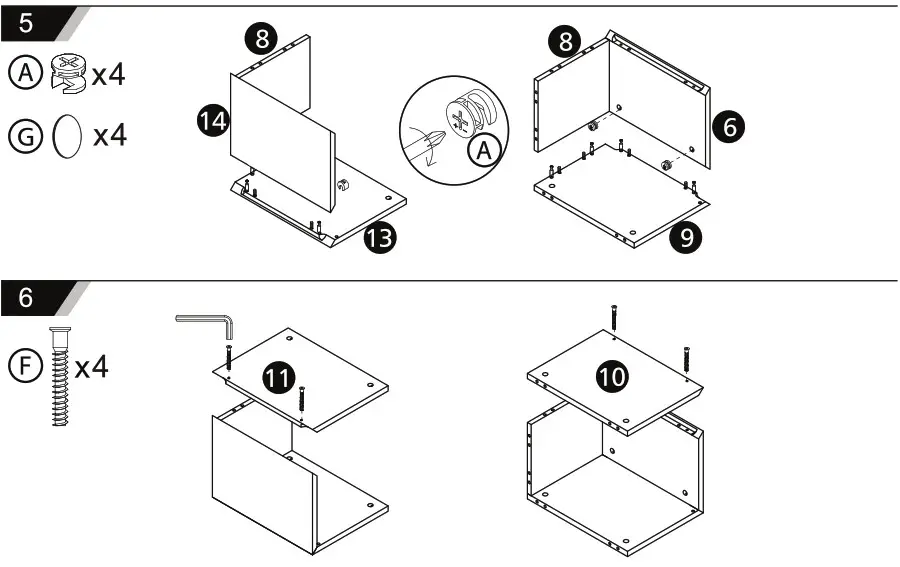 5

A x4

G x4

8

14

13

A

8

6

9

6

F x4

11

10