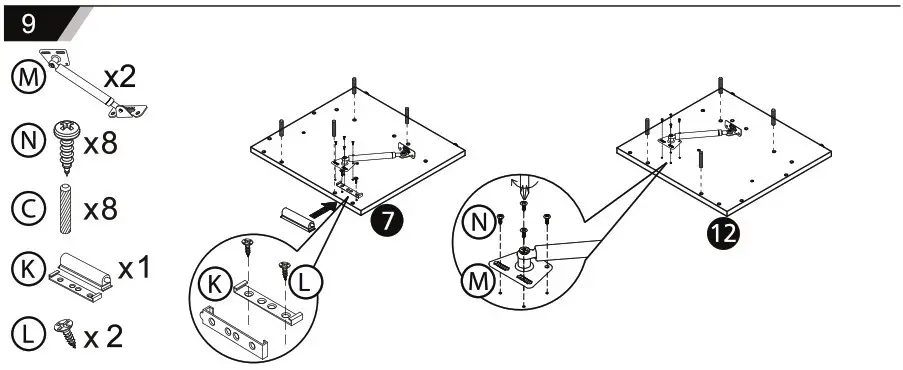 9

M x2

N x8

C x8

K x1

L x 2

7

K L

12

N

M