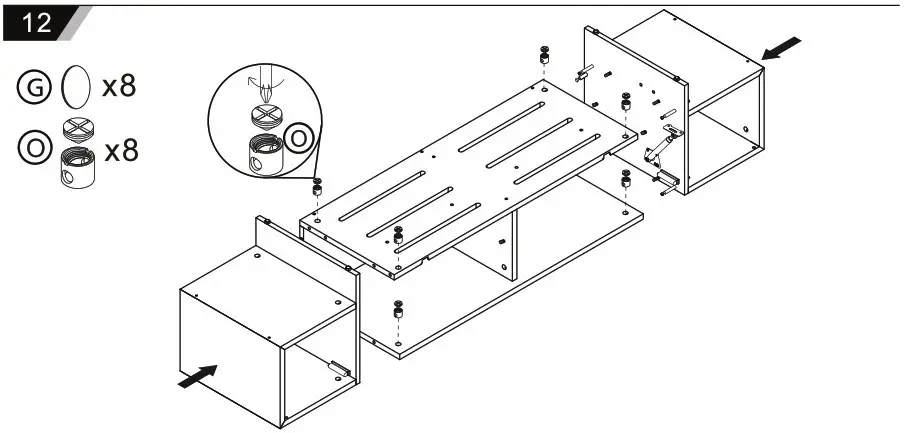 12

G x8

O x8

O