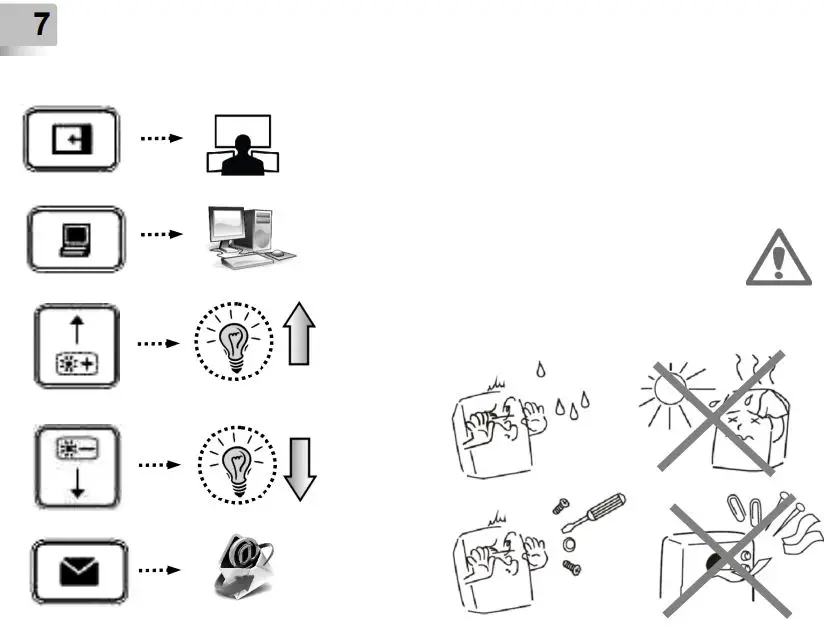 7