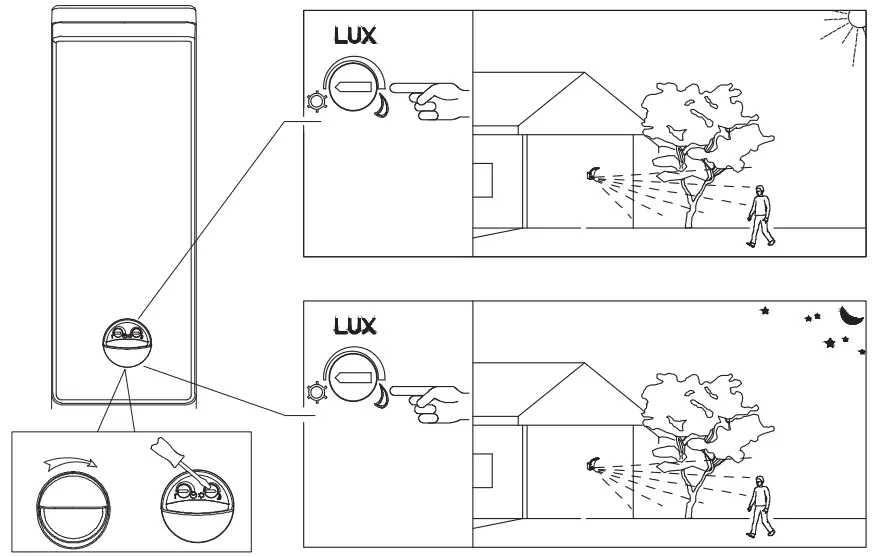 LUX

LUX