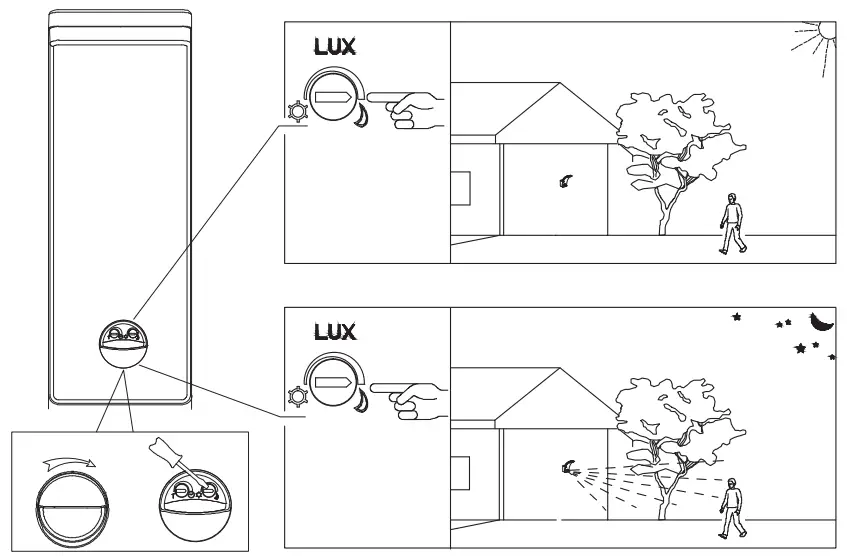 LUX

LUX