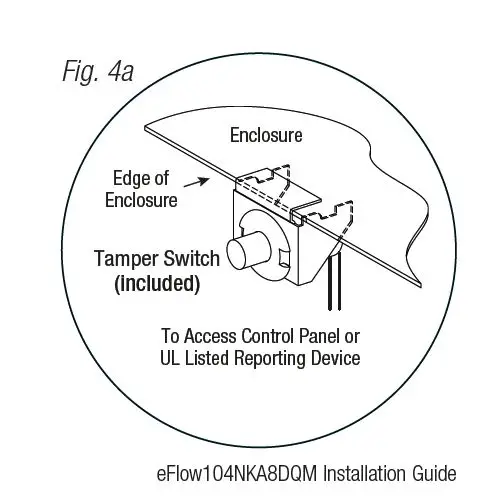 Fig. 4a

Enclosure

Edge of Enclosure

Tamper Switch (included)

To Access Control Panel or UL Listed Reporting Device

eFlow104NKA8DQM Installation Guide