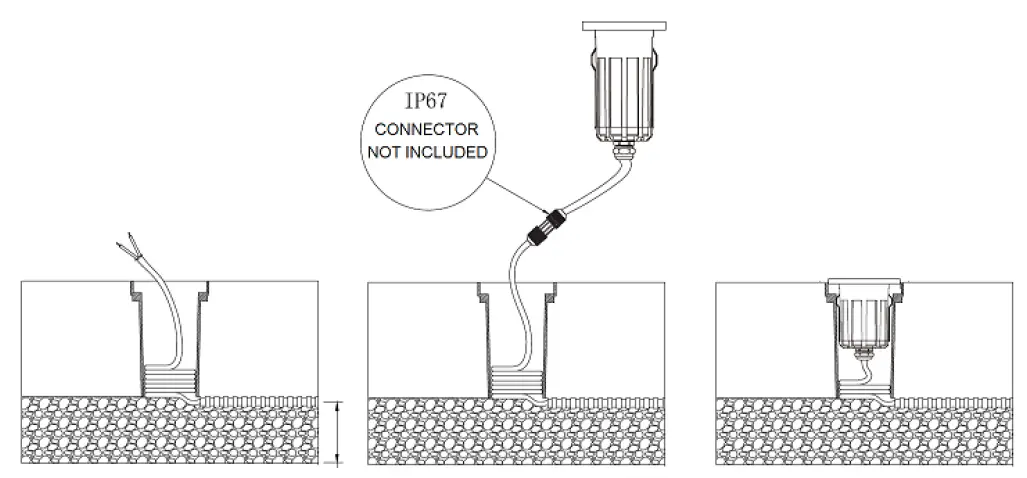 IP67
CONNECTOR
NOT INCLUDED