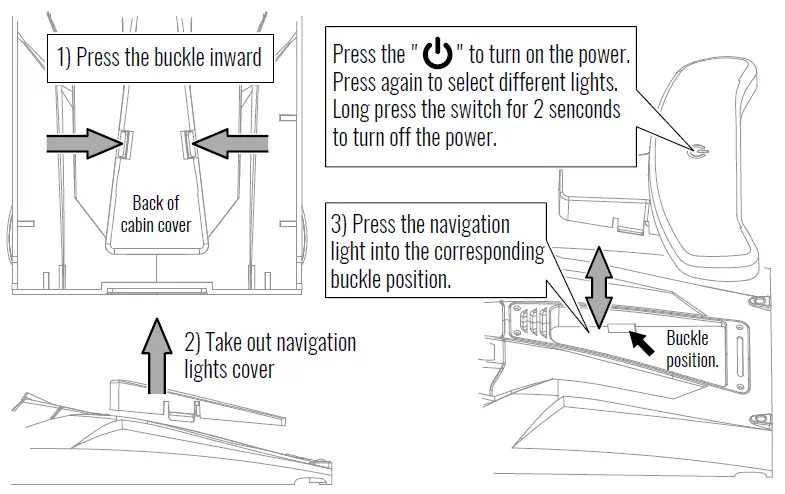 1) Press the buckle inward

Back of cabin cover

2) Take out navigation lights cover

Press the " ⏻ " to turn on the power. Press again to select different lights. Long press the switch for 2 senconds to turn off the power.

3) Press the navigation light into the corresponding buckle position.

Buckle position.