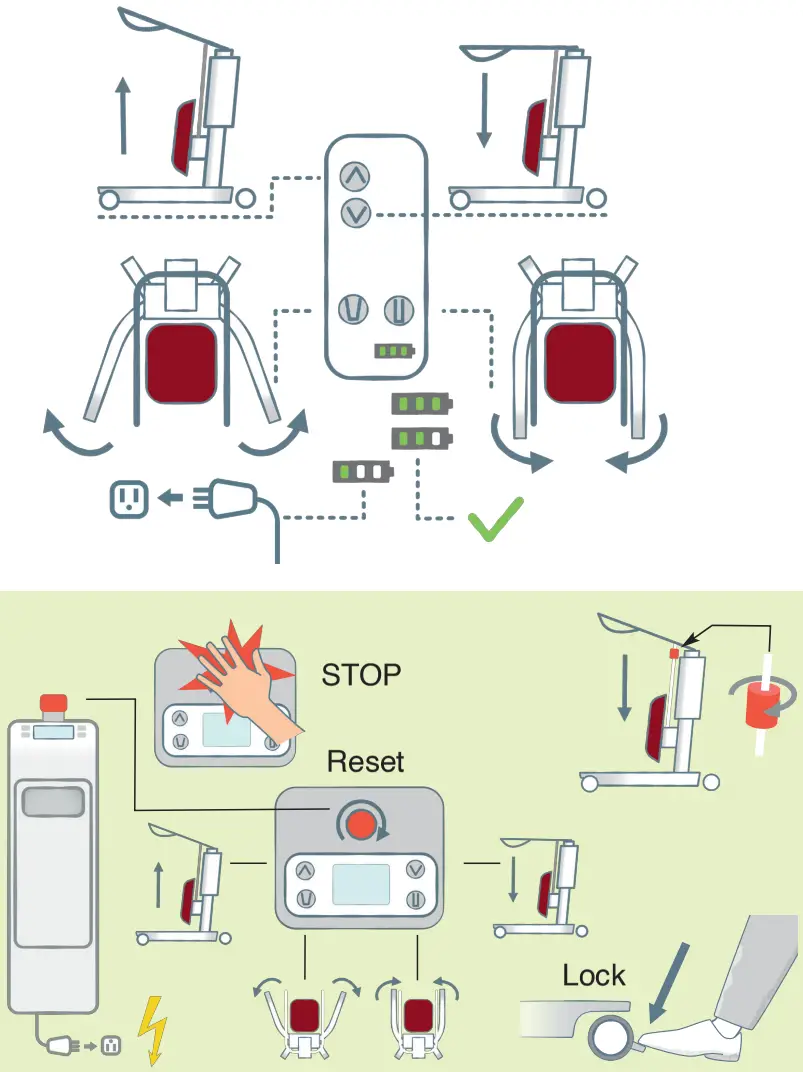 STOP

Reset

Lock