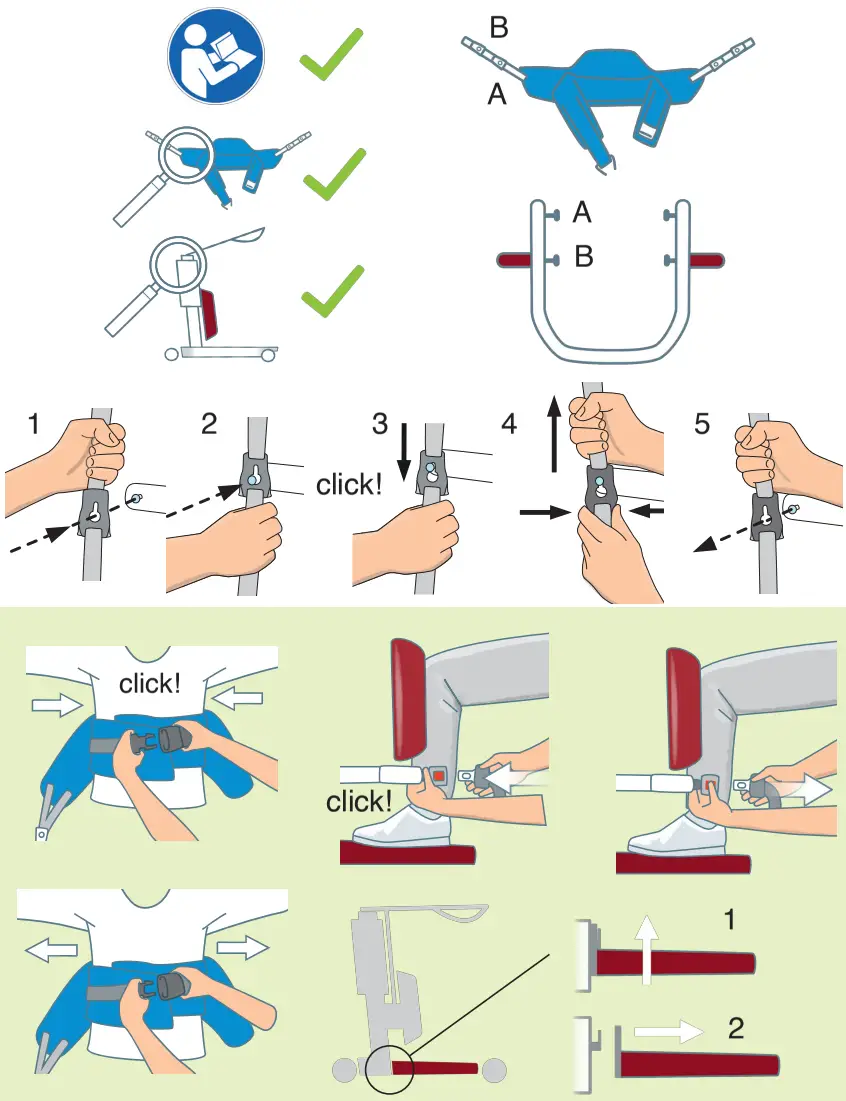 B
A

A
B

1
2
3
click!
4
5

click!

click!

1
2