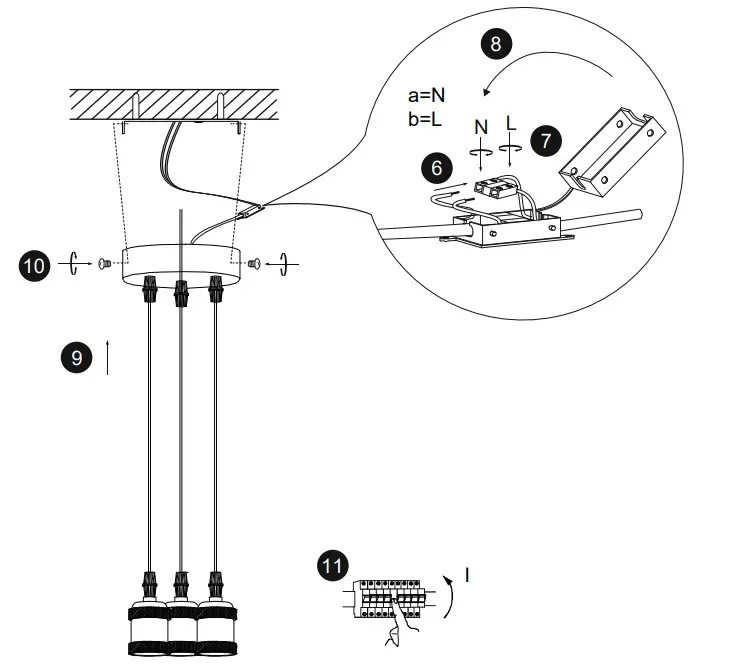 8
a=N
b=L
N
L
7
6
10
9
11
I