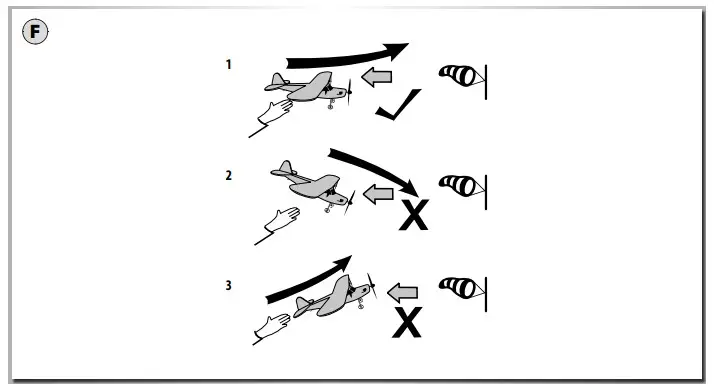 F

1

2

X

3

X