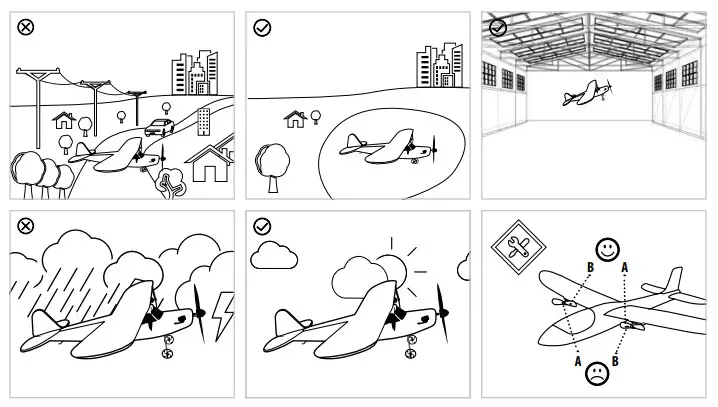 B
A
A
B