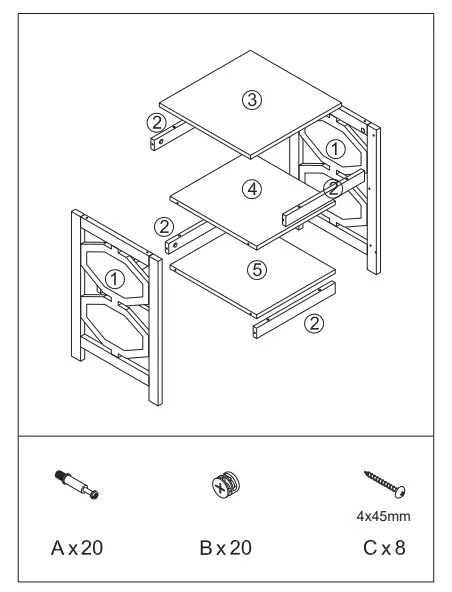 ③
②
①
④
②
②
①
⑤
②

4x45mm

A x 20

B x 20

C x 8