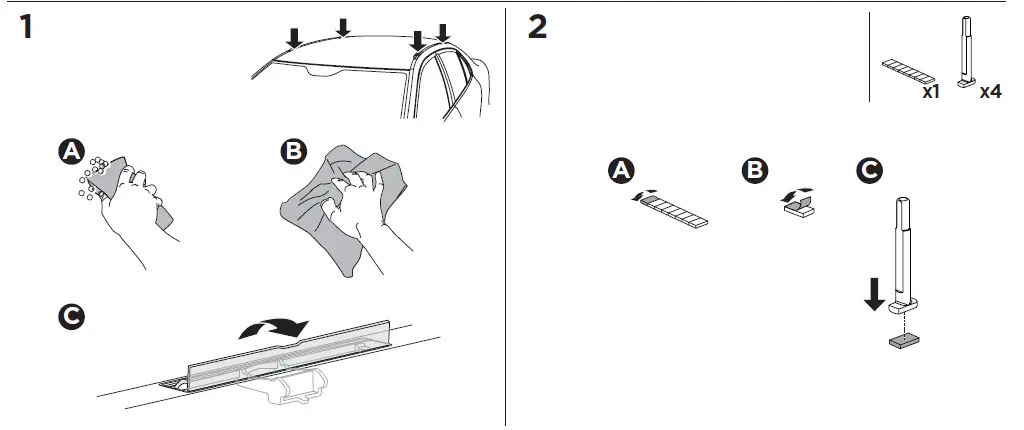 1

A

B

C

2

x1

x4

A

B

C