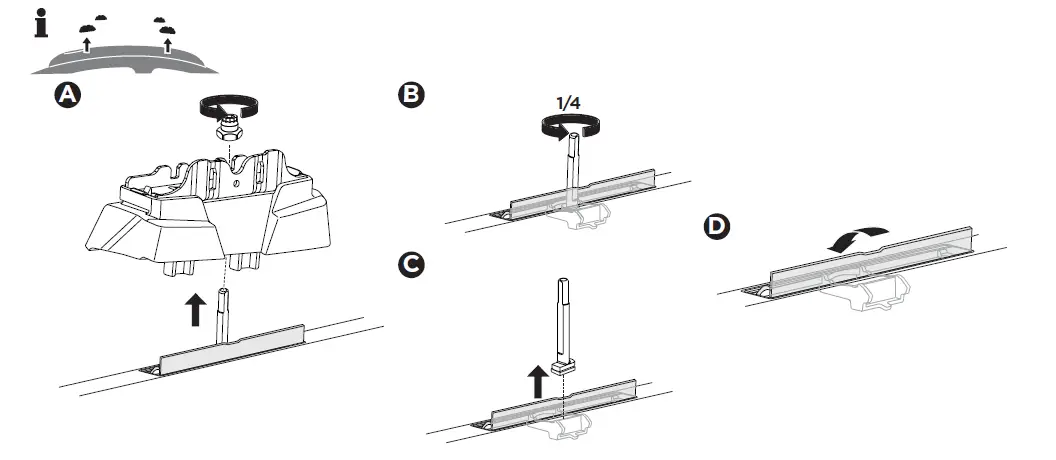 i

A

B

1/4

C

D