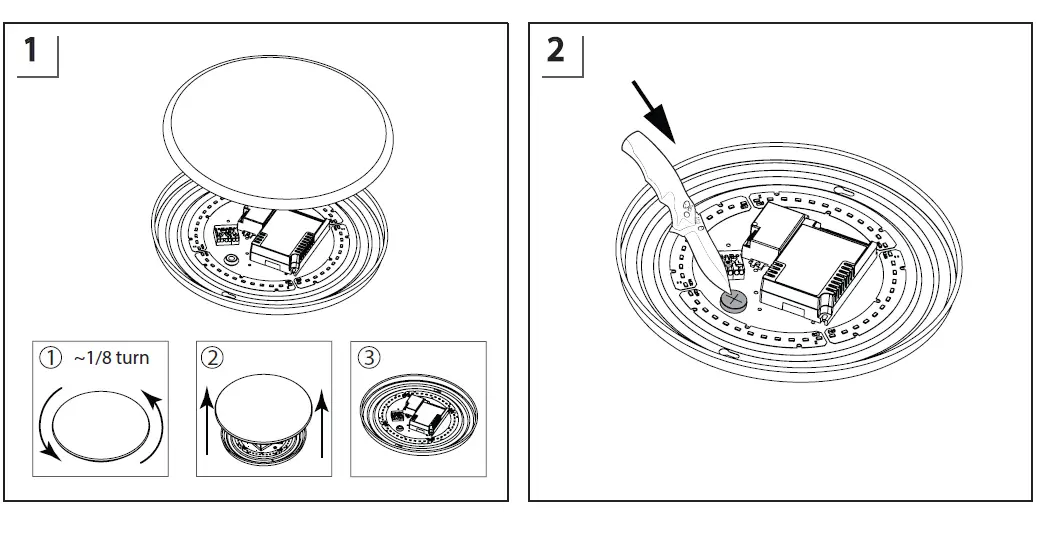 1

① ~1/8 turn

②

③

2