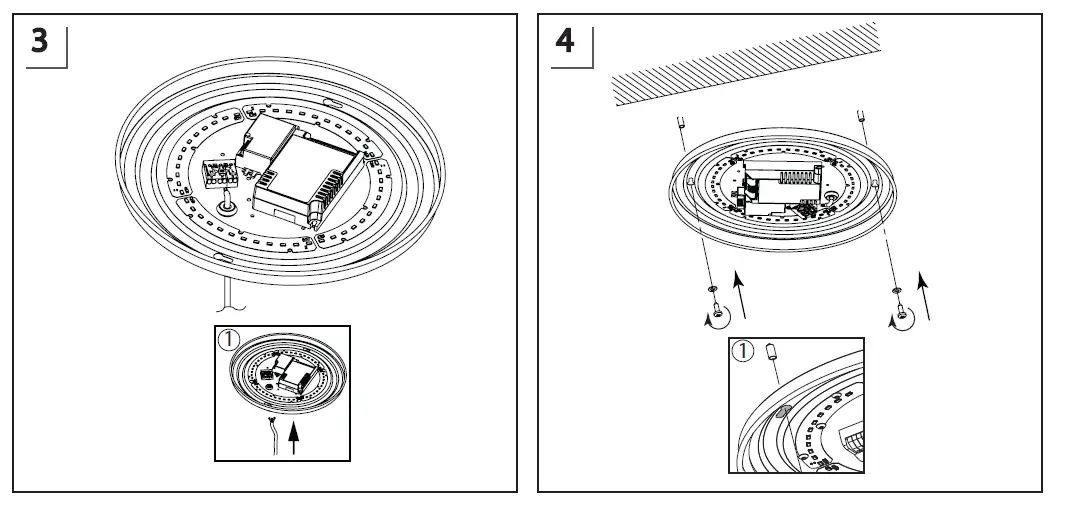 3

①

4

①