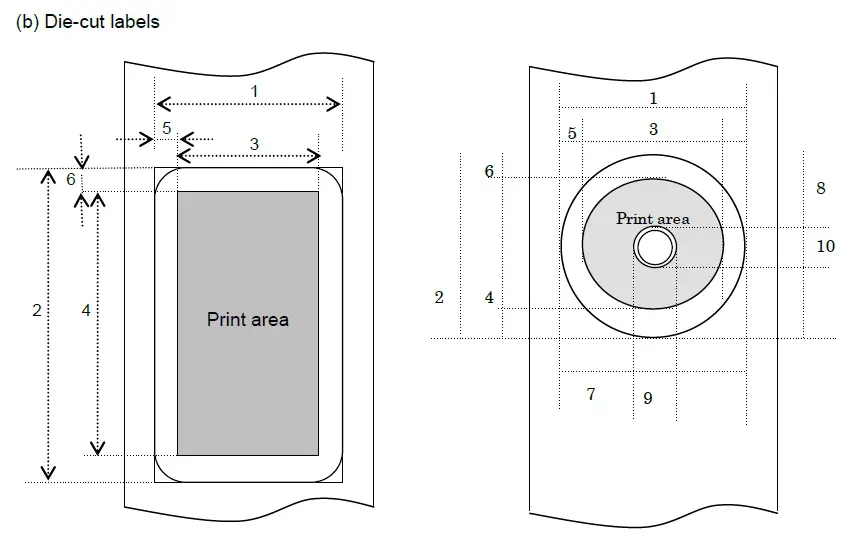 (b) Die-cut labels

1
5
3
6
2
4
Print area

1
5
3
6
8
Print area
10
2
4
7
9