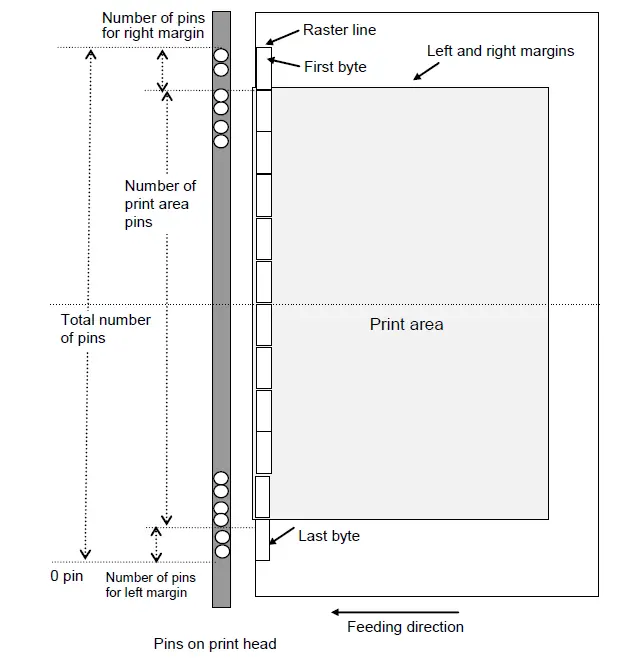 Number of pins for right margin

Raster line

First byte

Left and right margins

Number of print area pins

Total number of pins

Print area

Last byte

0 pin

Number of pins for left margin

Feeding direction

Pins on print head