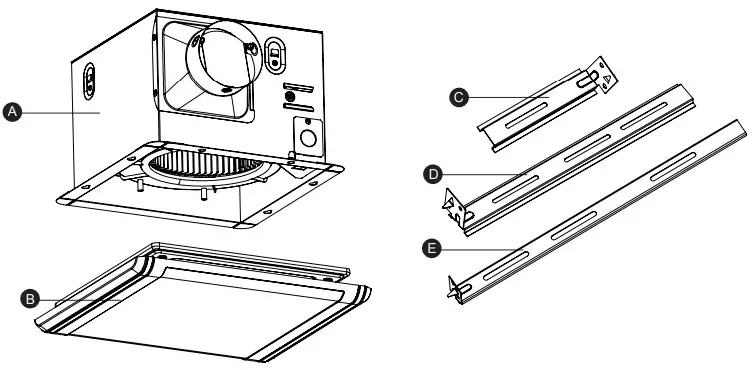 A
B
C
D
E