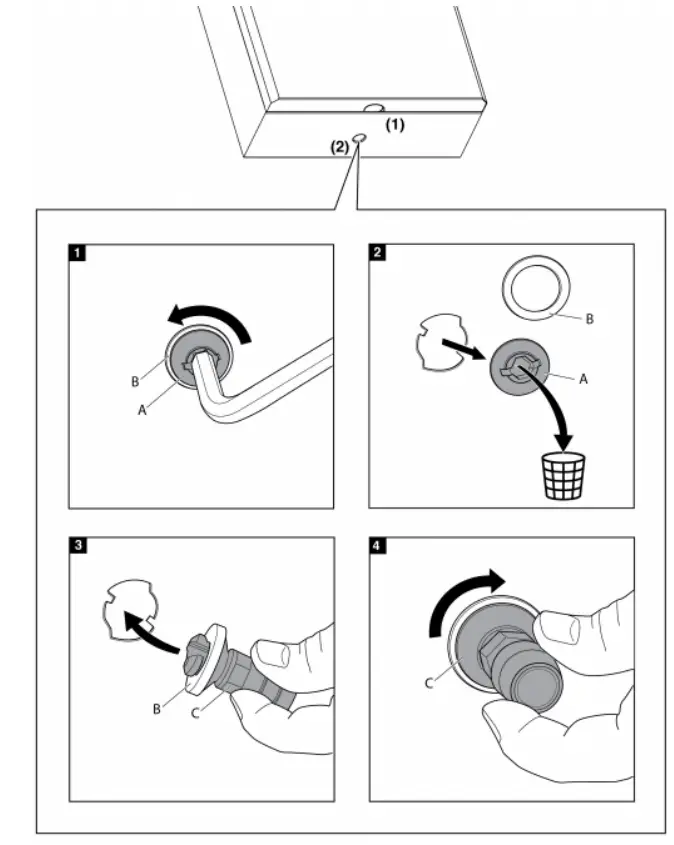 (1)
(2)

1
B
A

2
B
A

3
B
C

4
C