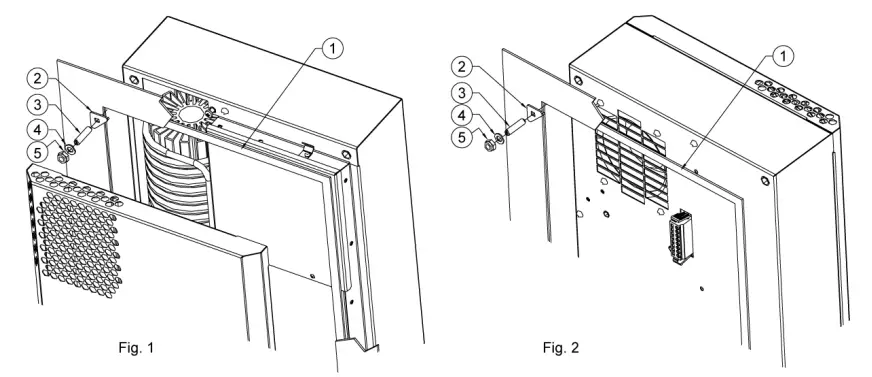 1
2
3
4
5
Fig. 1

1
2
3
4
5
Fig. 2