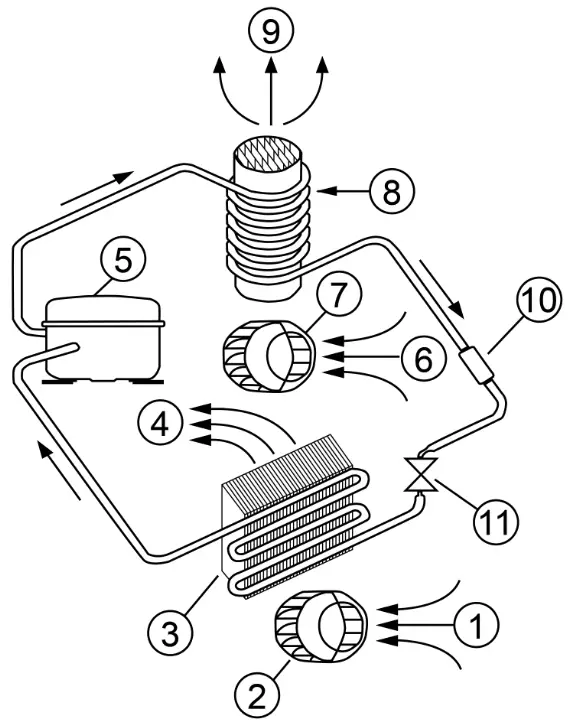 9
8
5
7
10
6
4
11
3
1
2