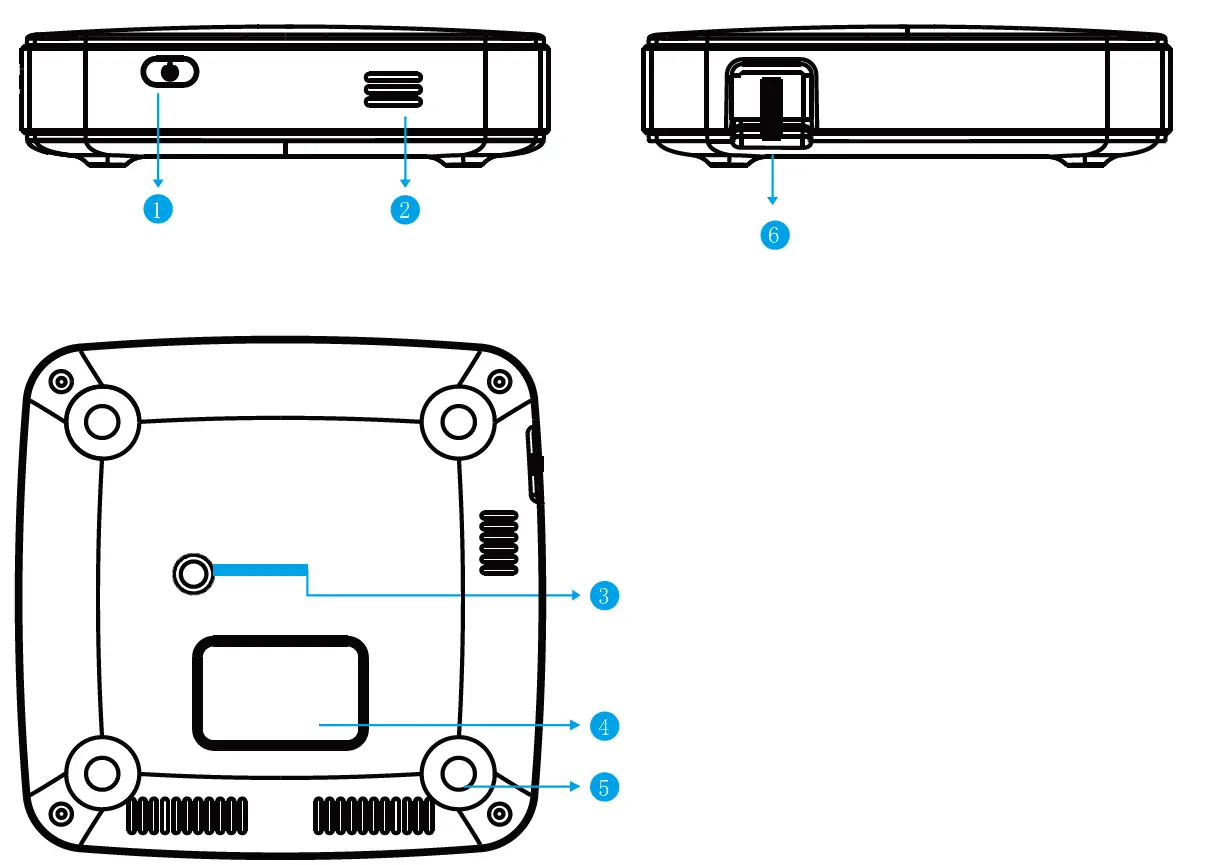 1
2
6
3
4
5