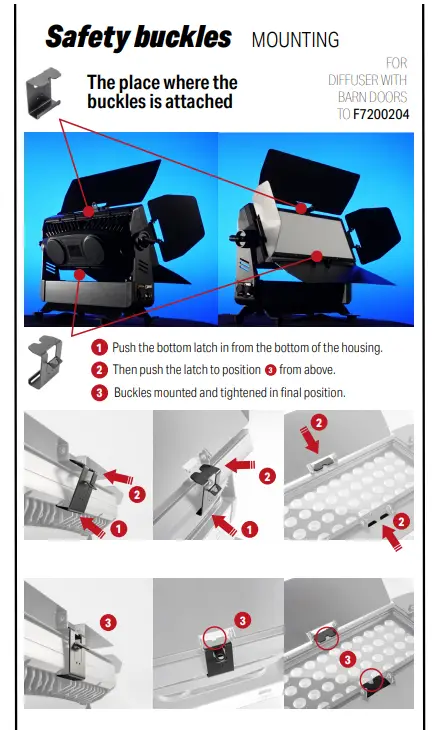 Safety buckles MOUNTING

The place where the buckles is attached

FOR DIFFUSER WITH BARN DOORS TO F7200204

1 Push the bottom latch in from the bottom of the housing.

2 Then push the latch to position 3 from above.

3 Buckles mounted and tightened in final position.

2
1
2
1
2
2
3
3
3