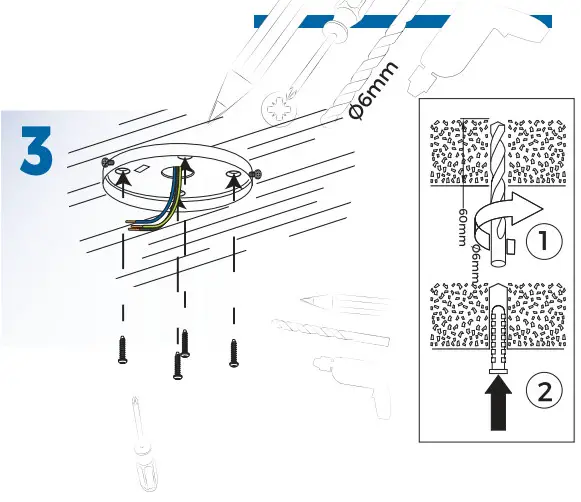 3

Ø6mm

60mm

Ø6mm

1

2