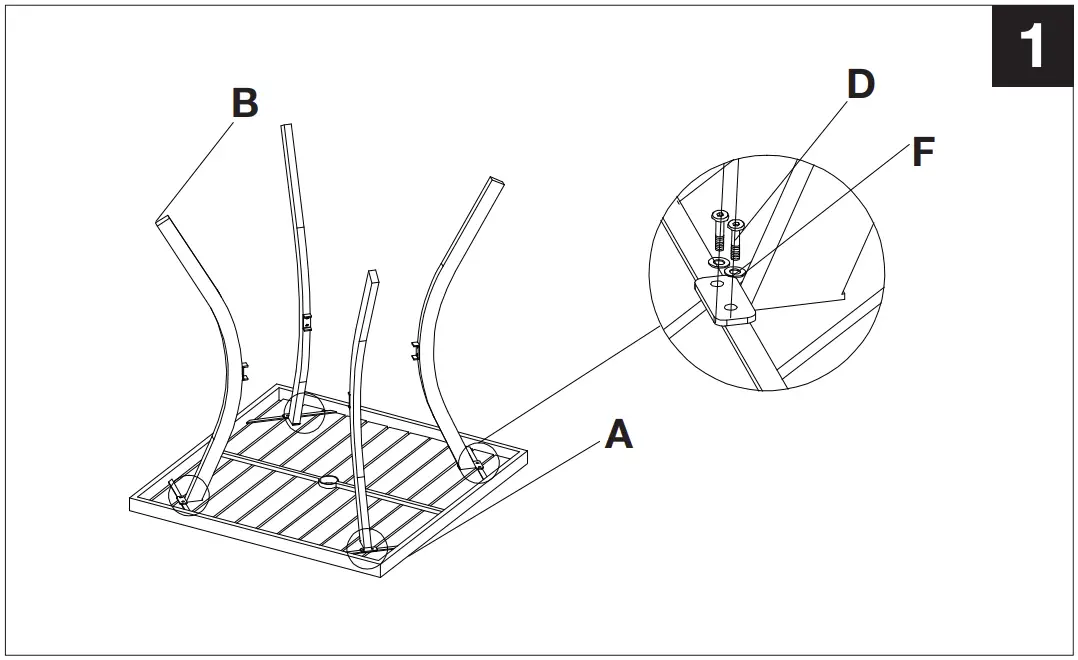 1

B

D

F

A