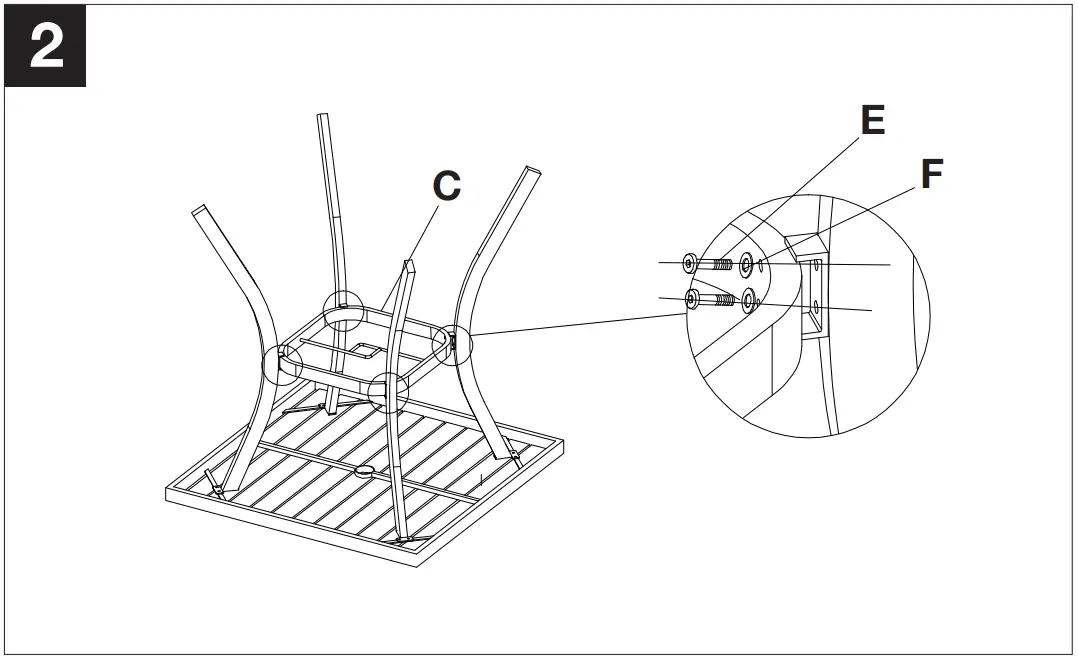 2

C

E

F