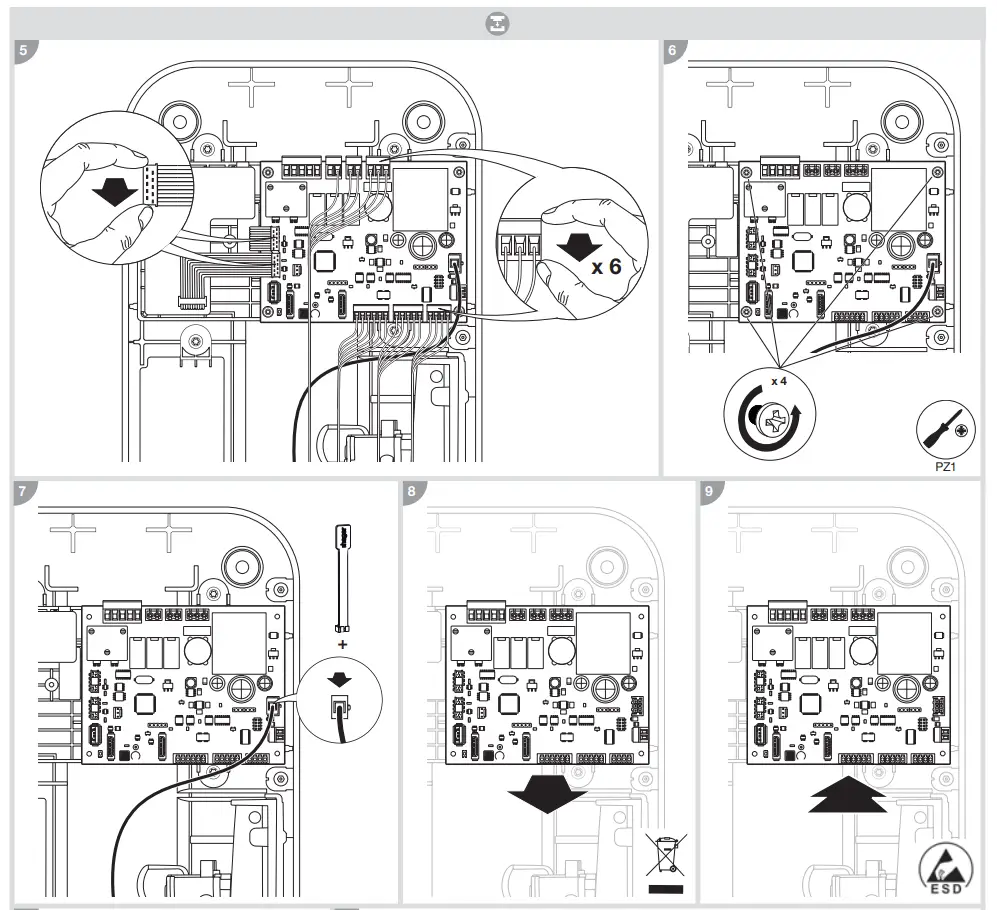 5

x 6

6

x 4

PZ1

7

+

8

9

ESD