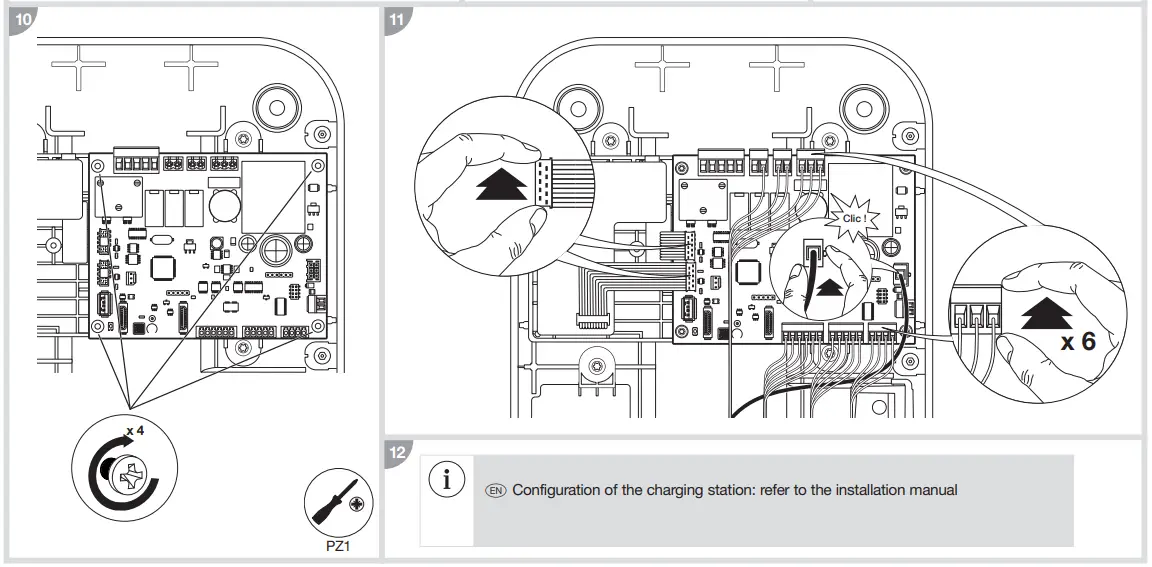 10

x 4

PZ1

11

Clic !

x 6

12

i

EN Configuration of the charging station: refer to the installation manual