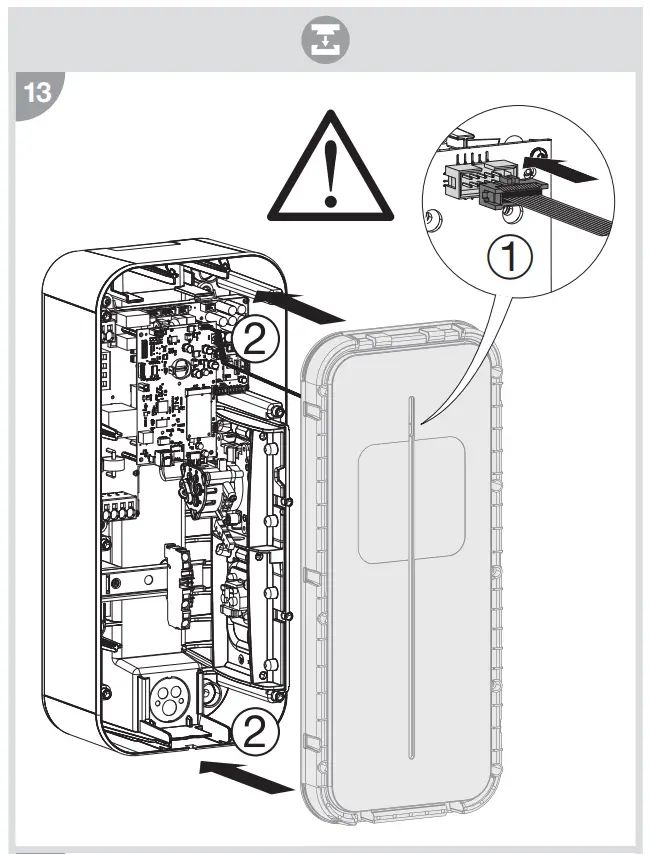 13

1

2

2