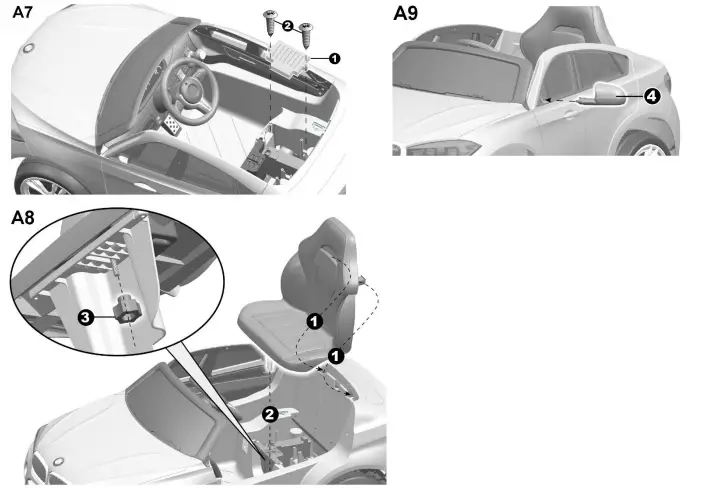 A7
2
1
A9
4
A8
3
1
1
2